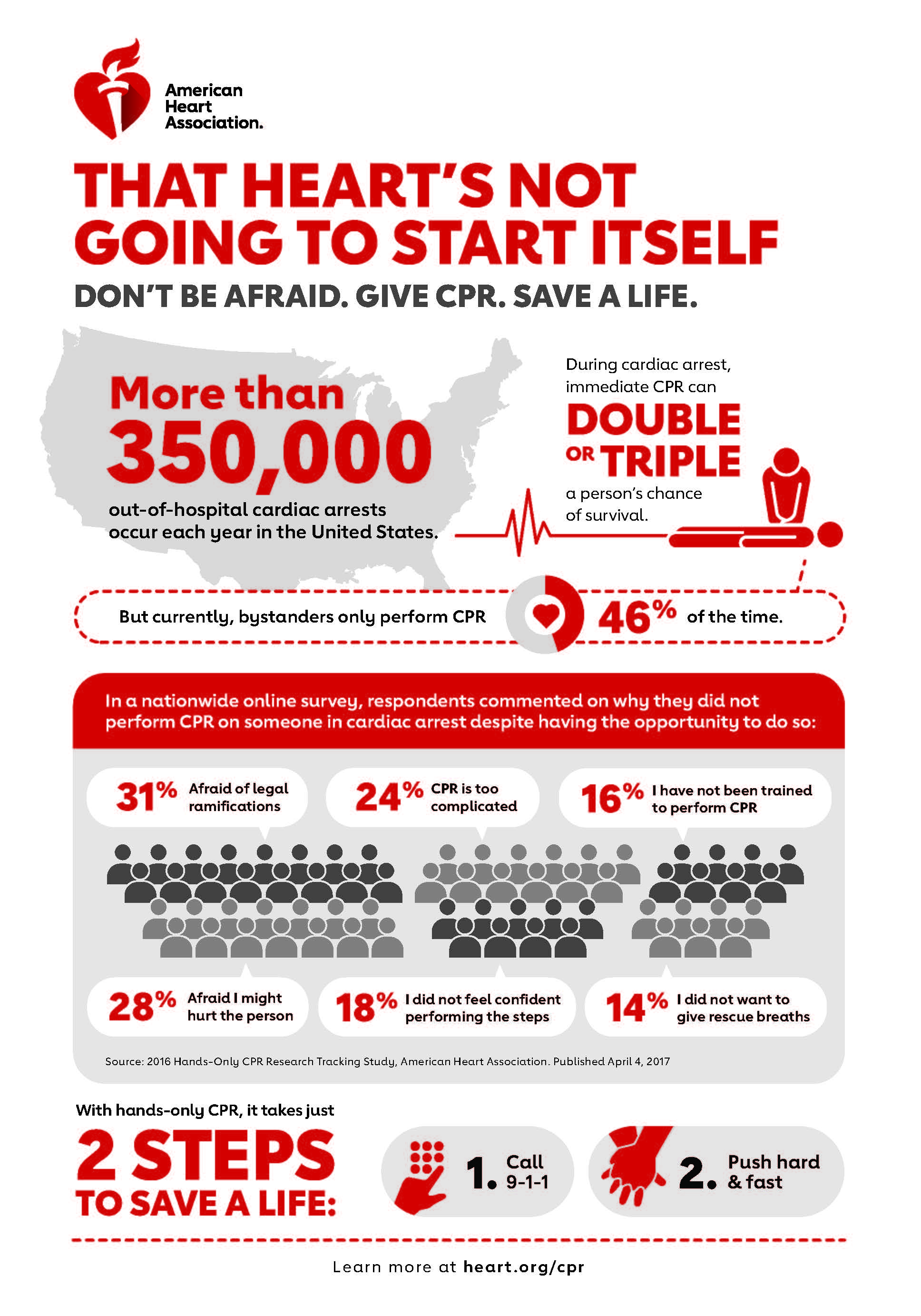 American Heart Association.

THAT HEART'S NOT GOING TO START ITSELF

DON'T BE AFRAID. GIVE CPR. SAVE A LIFE.

More than 350,000 out-of-hospital cardiac arrests occur each year in the United States.

During cardiac arrest, immediate CPR can DOUBLE OR TRIPLE a person's chance of survival.

But currently, bystanders only perform CPR 46% of the time.

In a nationwide online survey, respondents commented on why they did not perform CPR on someone in cardiac arrest despite having the opportunity to do so:

31% Afraid of legal ramifications

24% CPR is too complicated

16% I have not been trained to perform CPR

28% Afraid I might hurt the person

18% I did not feel confident performing the steps

14% I did not want to give rescue breaths

Source: 2016 Hands-Only CPR Research Tracking Study, American Heart Association. Published April 4, 2017

With hands-only CPR, it takes just 2 STEPS TO SAVE A LIFE:

1. Call 9-1-1

2. Push hard & fast

Learn more at heart.org/cpr